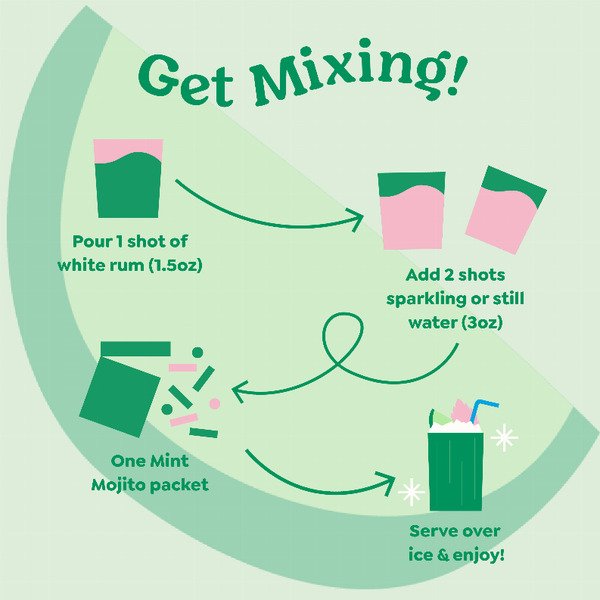 Get Mixing!

Pour 1 shot of white rum (1.5oz)

Add 2 shots sparkling or still water (3oz)

One Mint Mojito packet

Serve over ice & enjoy!